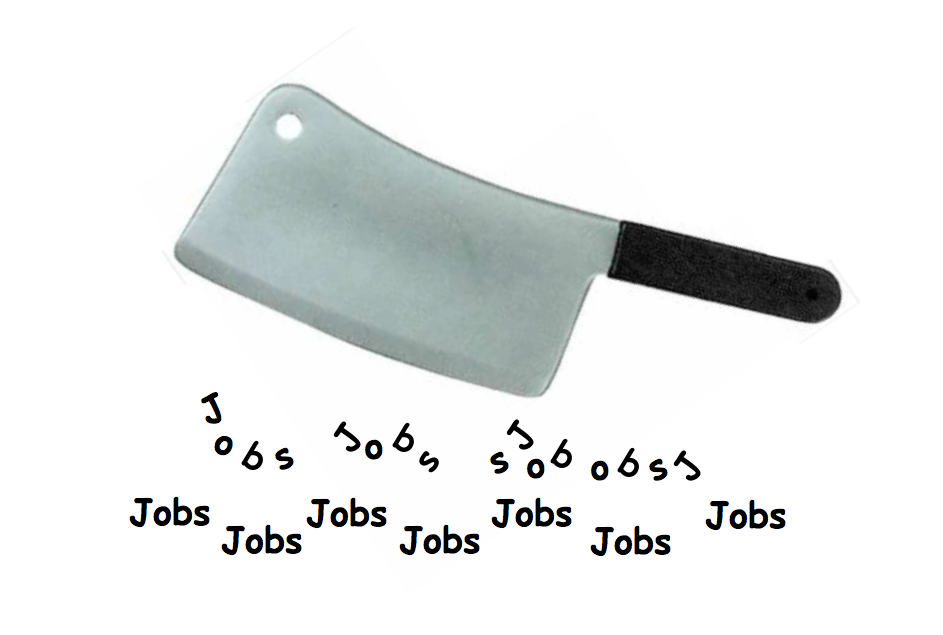 Jobs Jobs sJob obsJ

Jobs Jobs Jobs Jobs Jobs Jobs Jobs