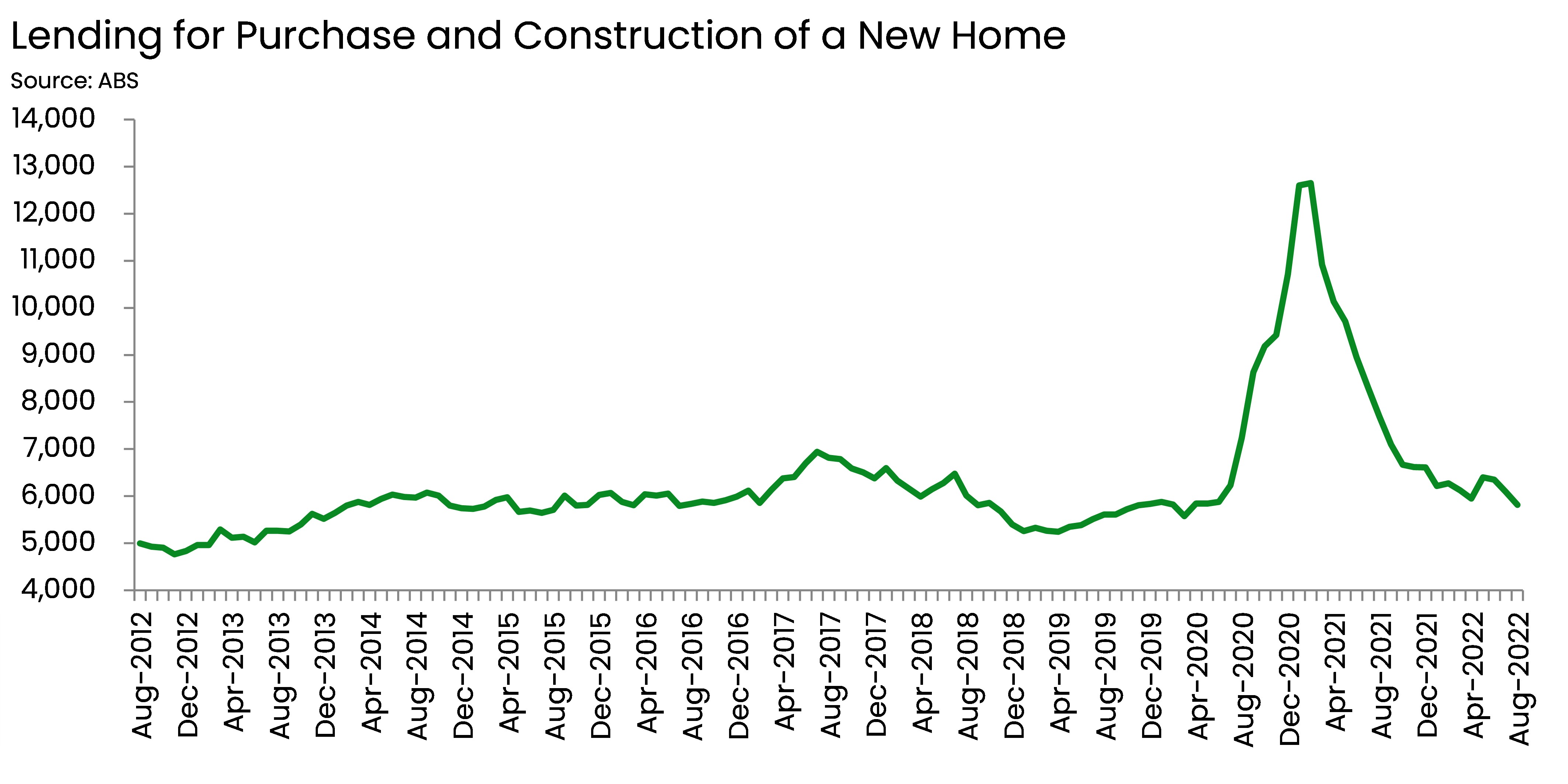 Lending for Purchase and Construction of a New Home
Source: ABS

14,000
13,000
12,000
11,000
10,000
9,000
8,000
7,000
6,000
5,000
4,000

Aug-2012
Dec-2012
Apr-2013
Aug-2013
Dec-2013
Apr-2014
Aug-2014
Dec-2014
Apr-2015
Aug-2015
Dec-2015
Apr-2016
Aug-2016
Dec-2016
Apr-2017
Aug-2017
Dec-2017
Apr-2018
Aug-2018
Dec-2018
Apr-2019
Aug-2019
Dec-2019
Apr-2020
Aug-2020
Dec-2020
Apr-2021
Aug-2021
Dec-2021
Apr-2022
Aug-2022