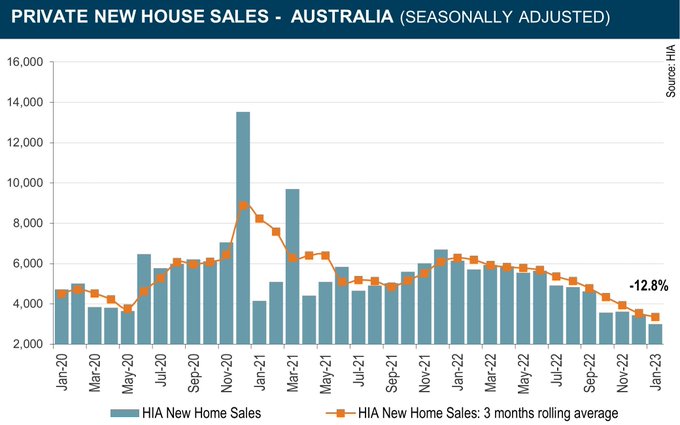 PRIVATE NEW HOUSE SALES - AUSTRALIA (SEASONALLY ADJUSTED)

Source: HIA

16,000
14,000
12,000
10,000
8,000
6,000
4,000
2,000

-12.8%

Jan-20
Mar-20
May-20
Jul-20
Sep-20
Nov-20
Jan-21
Mar-21
May-21
Jul-21
Sep-21
Nov-21
Jan-22
Mar-22
May-22
Jul-22
Sep-22
Nov-22
Jan-23

HIA New Home Sales
HIA New Home Sales: 3 months rolling average