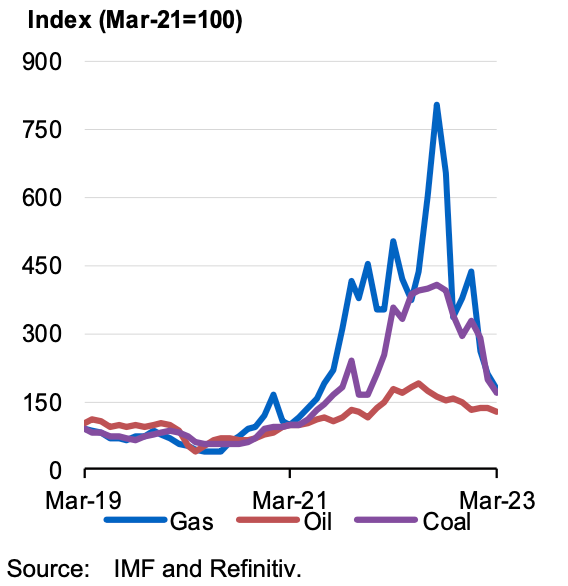 Index (Mar-21=100)

900
750
600
450
300
150
0

Mar-19
Mar-21
Mar-23

Gas
Oil
Coal

Source: IMF and Refinitiv.