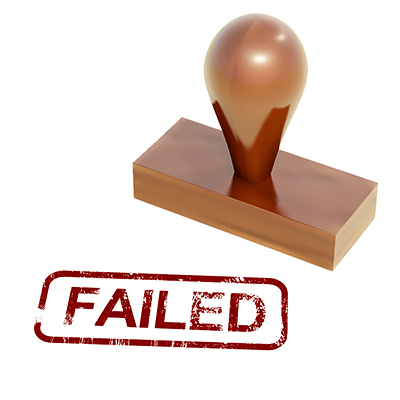 FAILED